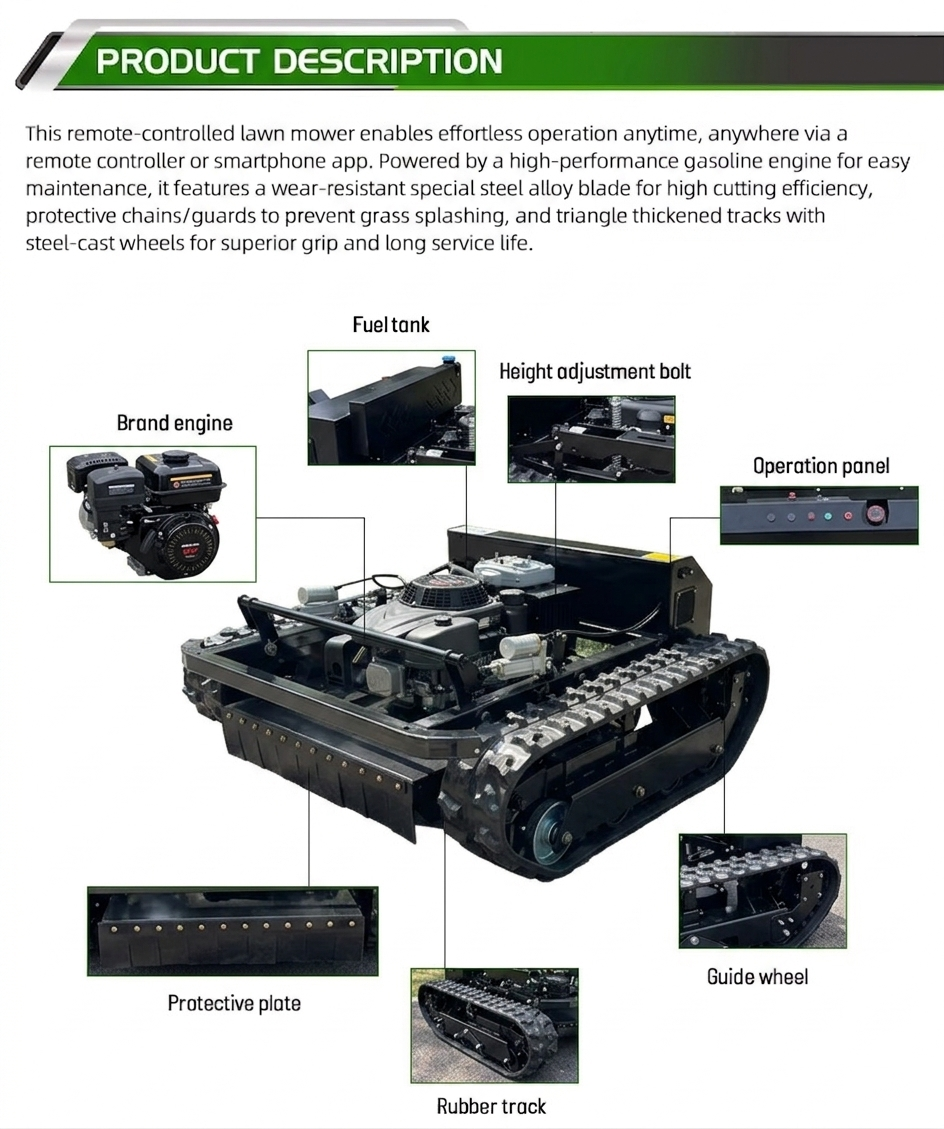 PRODUCT DESCRIPTION

This remote-controlled lawn mower enables effortless operation anytime, anywhere via a remote controller or smartphone app. Powered by a high-performance gasoline engine for easy maintenance, it features a wear-resistant special steel alloy blade for high cutting efficiency, protective chains/guards to prevent grass splashing, and triangle thickened tracks with steel-cast wheels for superior grip and long service life.

Fuel tank

Height adjustment bolt

Brand engine

Operation panel

Protective plate

Guide wheel

Rubber track